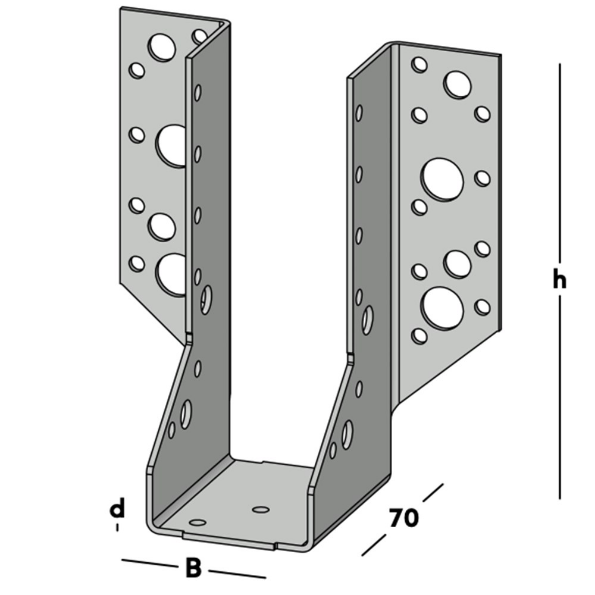 h
d
70
B